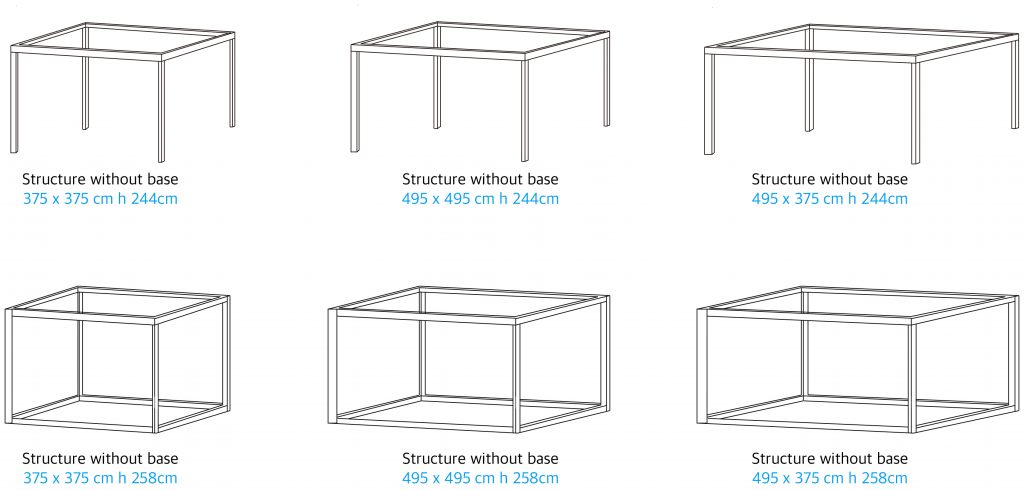 Structure without base
375 x 375 cm h 244cm

Structure without base
495 x 495 cm h 244cm

Structure without base
495 x 375 cm h 244cm

Structure without base
375 x 375 cm h 258cm

Structure without base
495 x 495 cm h 258cm

Structure without base
495 x 375 cm h 258cm