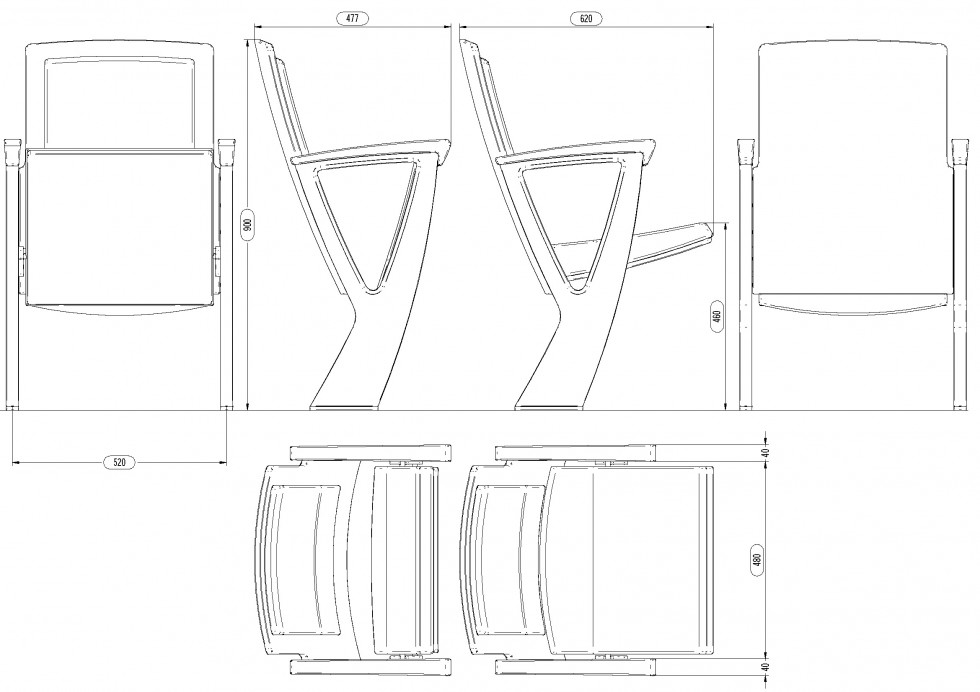 477

620

900

460

520

40

480

40