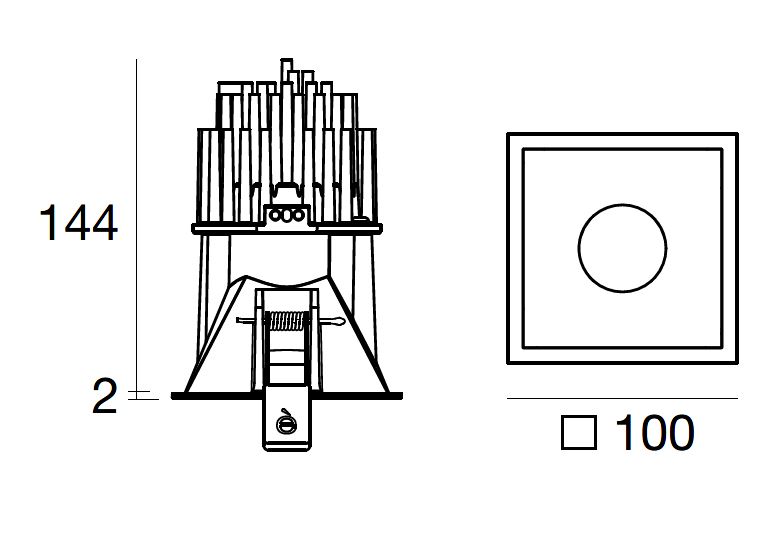 144

2

□ 100