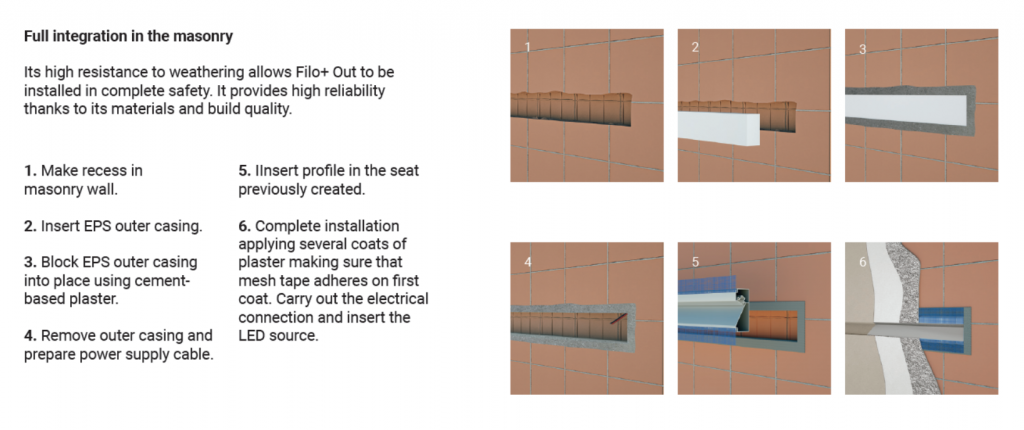 Full integration in the masonry

Its high resistance to weathering allows Filo+ Out to be installed in complete safety. It provides high reliability thanks to its materials and build quality.

1. Make recess in masonry wall.

2. Insert EPS outer casing.

3. Block EPS outer casing into place using cement-based plaster.

4. Remove outer casing and prepare power supply cable.

5. IInsert profile in the seat previously created.

6. Complete installation applying several coats of plaster making sure that mesh tape adheres on first coat. Carry out the electrical connection and insert the LED source.

1

2

3

4

5

6