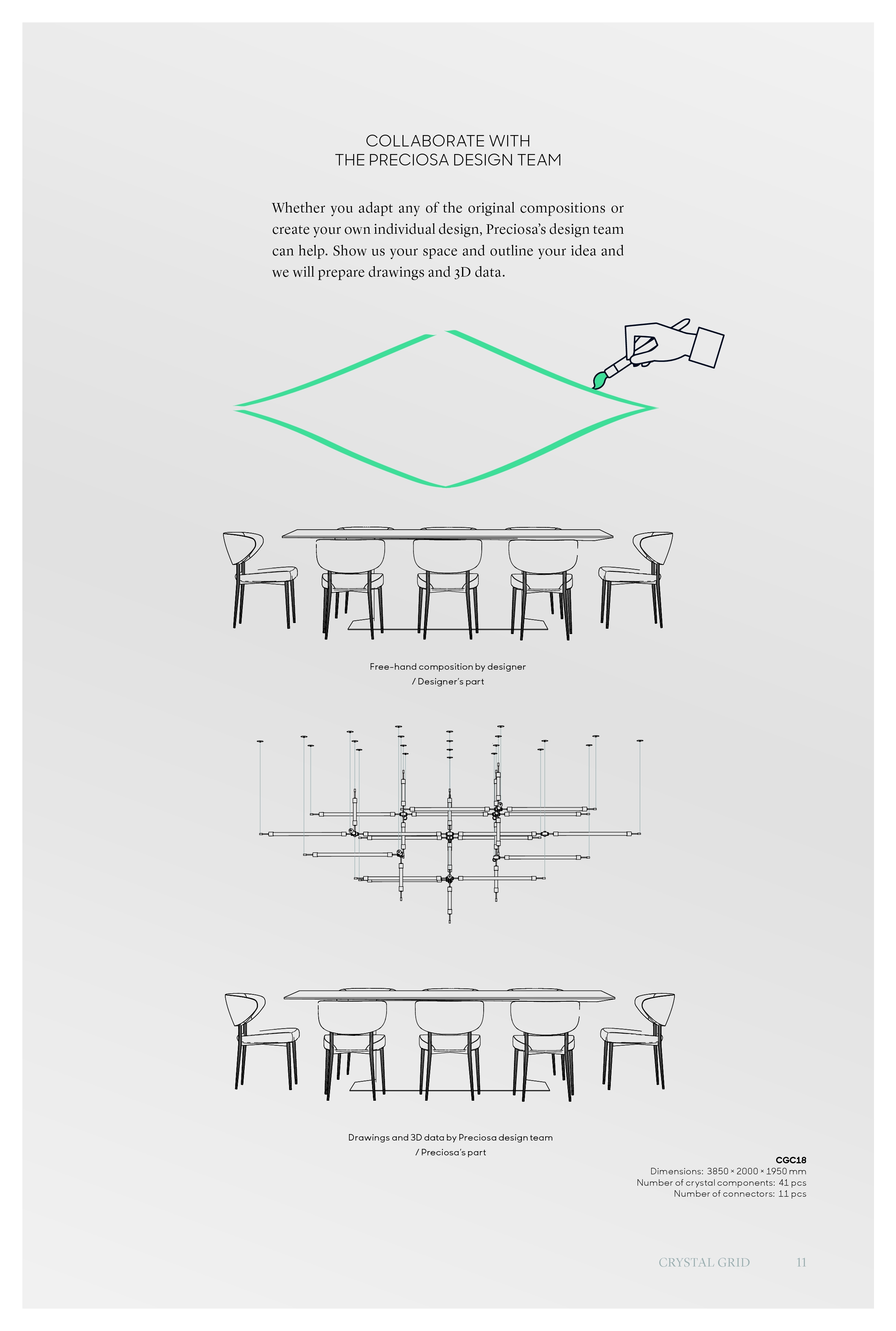 COLLABORATE WITH
THE PRECIOSA DESIGN TEAM

Whether you adapt any of the original compositions or create your own individual design, Preciosa's design team can help. Show us your space and outline your idea and we will prepare drawings and 3D data.

Free-hand composition by designer
/ Designer's part

Drawings and 3D data by Preciosa design team
/ Preciosa's part

CGC18
Dimensions: 3850 × 2000 × 1950 mm
Number of crystal components: 41 pcs
Number of connectors: 11 pcs

CRYSTAL GRID 11