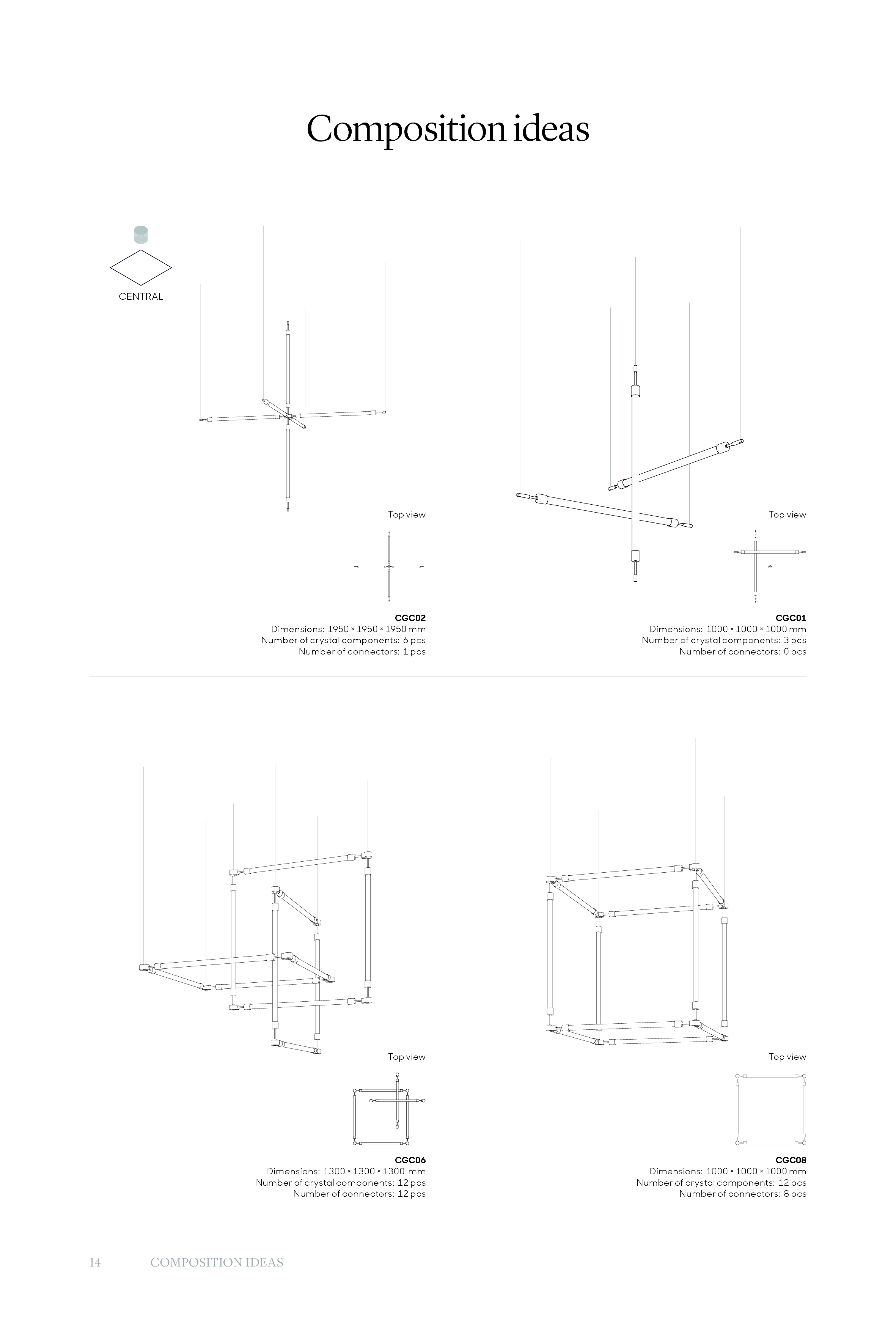 Composition ideas

CENTRAL

Top view

CGC02
Dimensions: 1950 × 1950 × 1950 mm
Number of crystal components: 6 pcs
Number of connectors: 1 pcs

Top view

CGC01
Dimensions: 1000 × 1000 × 1000 mm
Number of crystal components: 3 pcs
Number of connectors: 0 pcs

Top view

CGC06
Dimensions: 1300 × 1300 × 1300 mm
Number of crystal components: 12 pcs
Number of connectors: 12 pcs

Top view

CGC08
Dimensions: 1000 × 1000 × 1000 mm
Number of crystal components: 12 pcs
Number of connectors: 8 pcs

14 COMPOSITION IDEAS