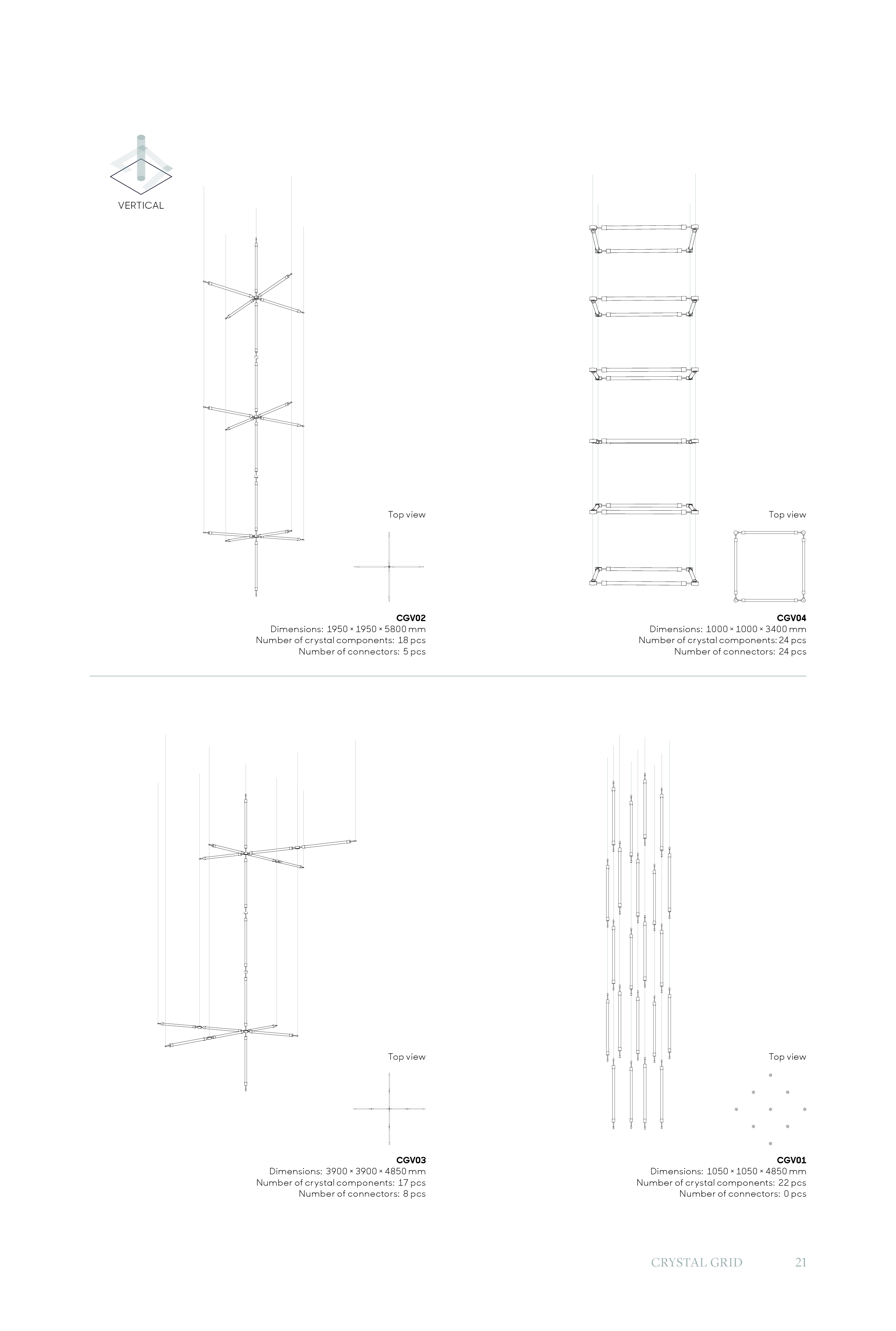 VERTICAL

Top view

CGV02
Dimensions: 1950 × 1950 × 5800 mm
Number of crystal components: 18 pcs
Number of connectors: 5 pcs

Top view

CGV04
Dimensions: 1000 × 1000 × 3400 mm
Number of crystal components: 24 pcs
Number of connectors: 24 pcs

Top view

CGV03
Dimensions: 3900 × 3900 × 4850 mm
Number of crystal components: 17 pcs
Number of connectors: 8 pcs

Top view

CGV01
Dimensions: 1050 × 1050 × 4850 mm
Number of crystal components: 22 pcs
Number of connectors: 0 pcs

CRYSTAL GRID 21