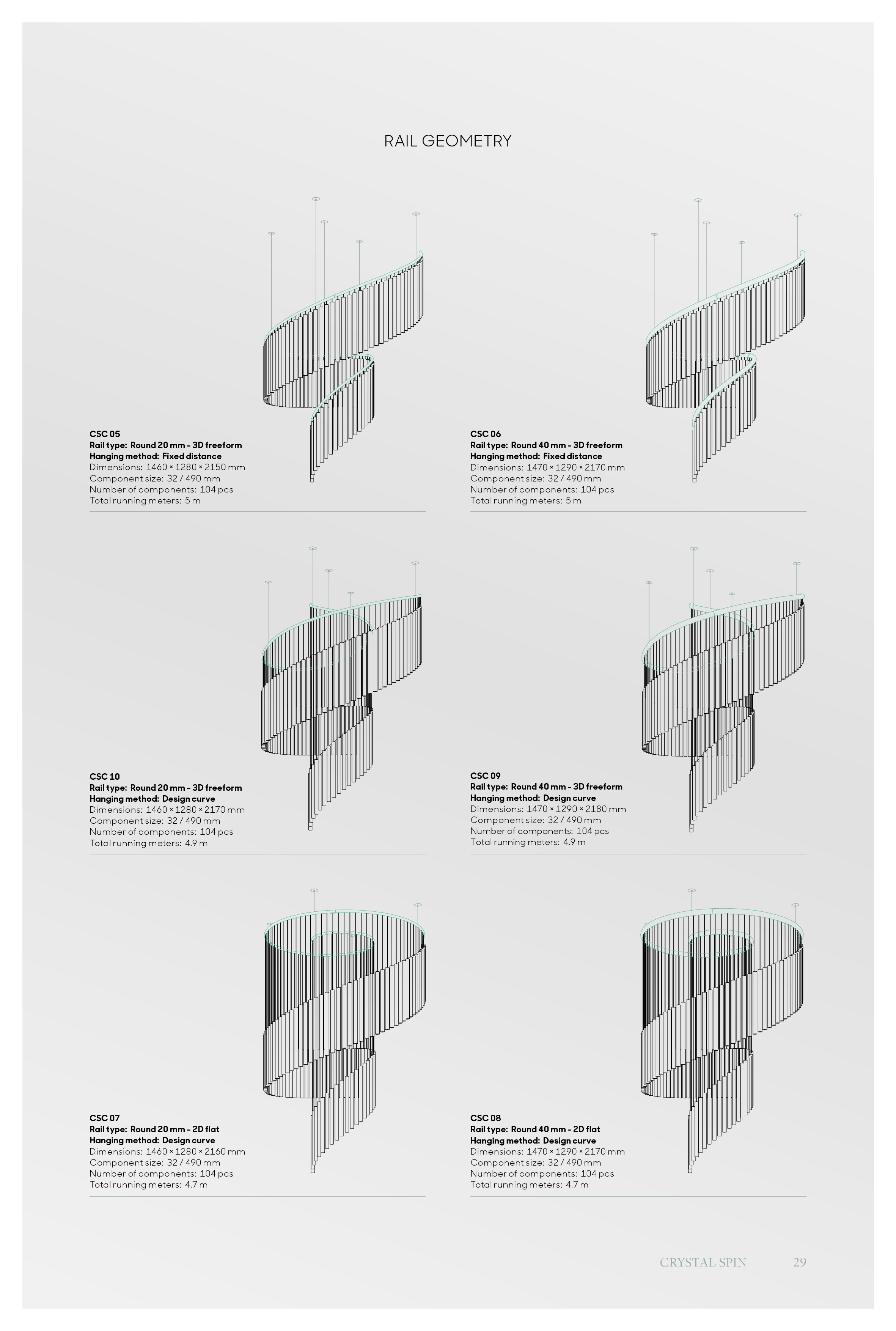 RAIL GEOMETRY

CSC 05
Rail type: Round 20 mm – 3D freeform
Hanging method: Fixed distance
Dimensions: 1460 × 1280 × 2150 mm
Component size: 32 / 490 mm
Number of components: 104 pcs
Total running meters: 5 m

CSC 06
Rail type: Round 40 mm – 3D freeform
Hanging method: Fixed distance
Dimensions: 1470 × 1290 × 2170 mm
Component size: 32 / 490 mm
Number of components: 104 pcs
Total running meters: 5 m

CSC 10
Rail type: Round 20 mm – 3D freeform
Hanging method: Design curve
Dimensions: 1460 × 1280 × 2170 mm
Component size: 32 / 490 mm
Number of components: 104 pcs
Total running meters: 4.9 m

CSC 09
Rail type: Round 40 mm – 3D freeform
Hanging method: Design curve
Dimensions: 1470 × 1290 × 2180 mm
Component size: 32 / 490 mm
Number of components: 104 pcs
Total running meters: 4.9 m

CSC 07
Rail type: Round 20 mm – 2D flat
Hanging method: Design curve
Dimensions: 1460 × 1280 × 2160 mm
Component size: 32 / 490 mm
Number of components: 104 pcs
Total running meters: 4.7 m

CSC 08
Rail type: Round 40 mm – 2D flat
Hanging method: Design curve
Dimensions: 1470 × 1290 × 2170 mm
Component size: 32 / 490 mm
Number of components: 104 pcs
Total running meters: 4.7 m

CRYSTAL SPIN 29