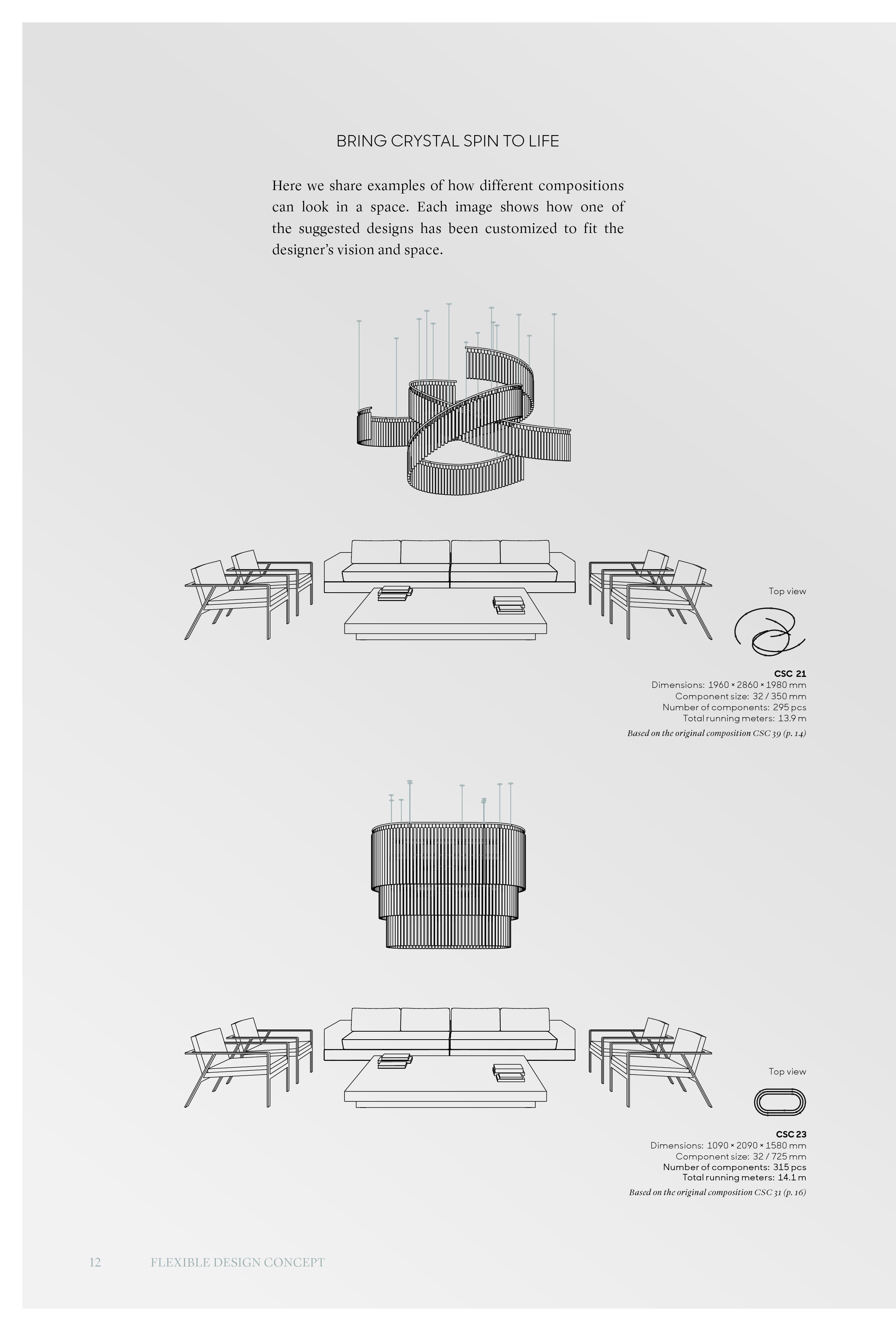 BRING CRYSTAL SPIN TO LIFE

Here we share examples of how different compositions can look in a space. Each image shows how one of the suggested designs has been customized to fit the designer's vision and space.

Top view

CSC 21
Dimensions: 1960 × 2860 × 1980 mm
Component size: 32 / 350 mm
Number of components: 295 pcs
Total running meters: 13.9 m
Based on the original composition CSC 39 (p. 14)

Top view

CSC 23
Dimensions: 1090 × 2090 × 1580 mm
Component size: 32 / 725 mm
Number of components: 315 pcs
Total running meters: 14.1 m
Based on the original composition CSC 31 (p. 16)

12 FLEXIBLE DESIGN CONCEPT