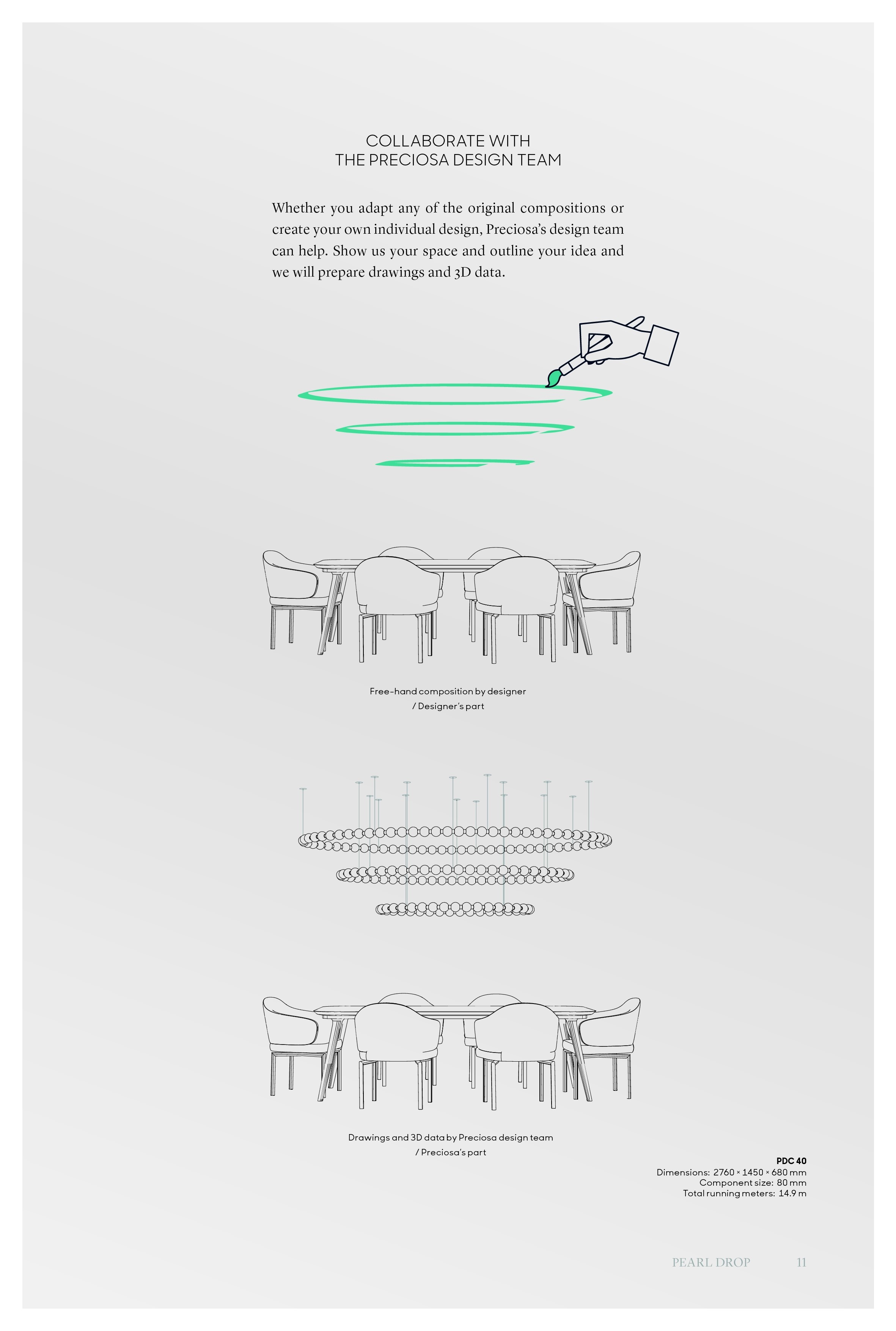 COLLABORATE WITH
THE PRECIOSA DESIGN TEAM

Whether you adapt any of the original compositions or create your own individual design, Preciosa's design team can help. Show us your space and outline your idea and we will prepare drawings and 3D data.

Free-hand composition by designer
/ Designer's part

Drawings and 3D data by Preciosa design team
/ Preciosa's part

PDC 40
Dimensions: 2760 × 1450 × 680 mm
Component size: 80 mm
Total running meters: 14.9 m

PEARL DROP 11